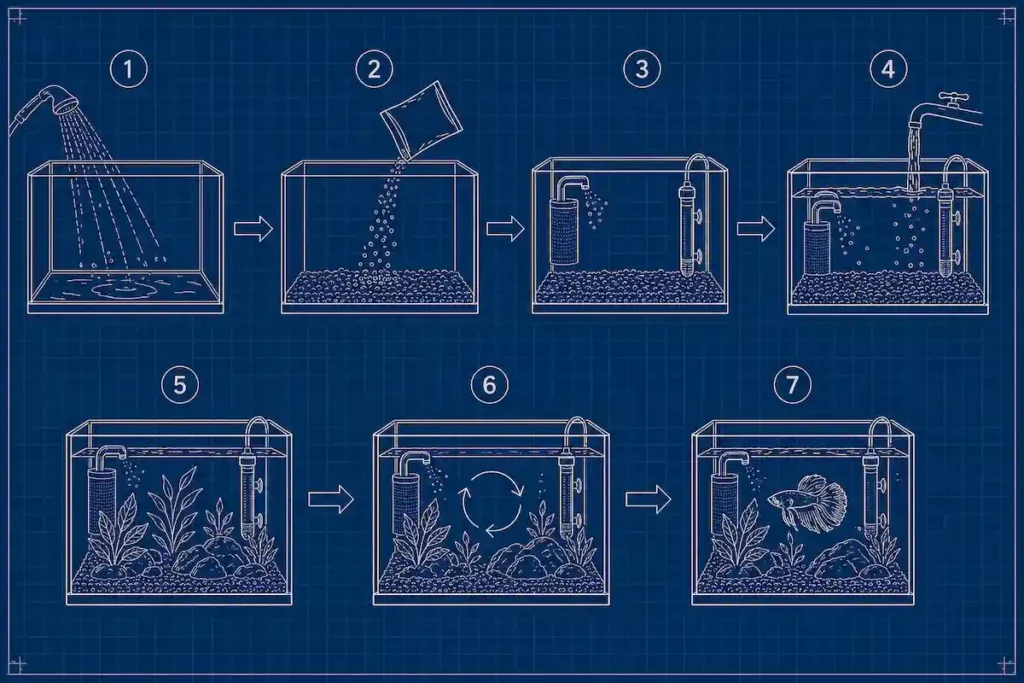 1
2
3
4
5
6
7